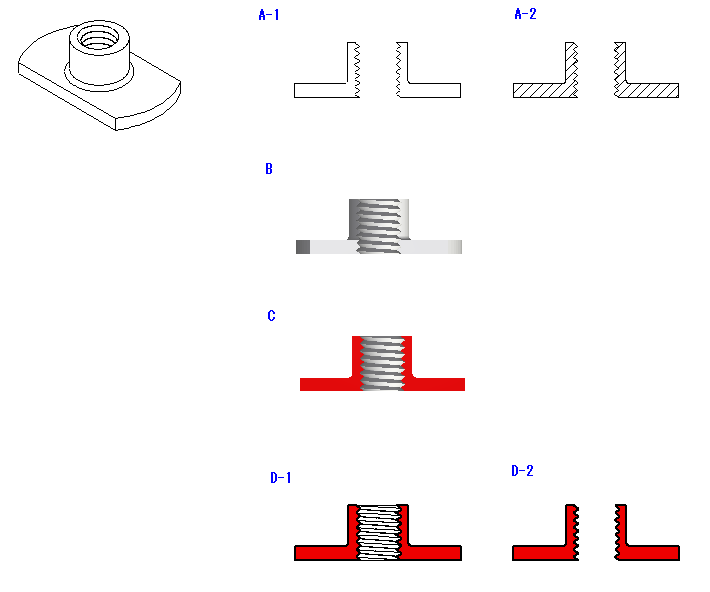 A-1

A-2

B

C

D-1

D-2